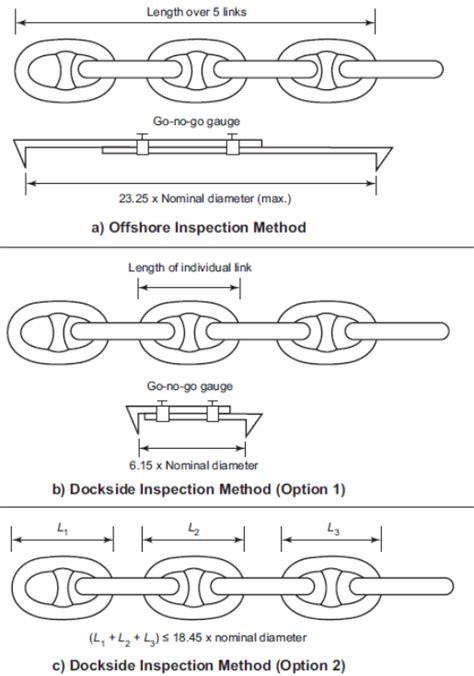 Length over 5 links

Go-no-go gauge

23.25 x Nominal diameter (max.)

a) Offshore Inspection Method

Length of individual link

Go-no-go gauge

6.15 x Nominal diameter

b) Dockside Inspection Method (Option 1)

$L_1$

$L_2$

$L_3$

$(L_1 + L_2 + L_3) \leq 18.45$ x nominal diameter

c) Dockside Inspection Method (Option 2)